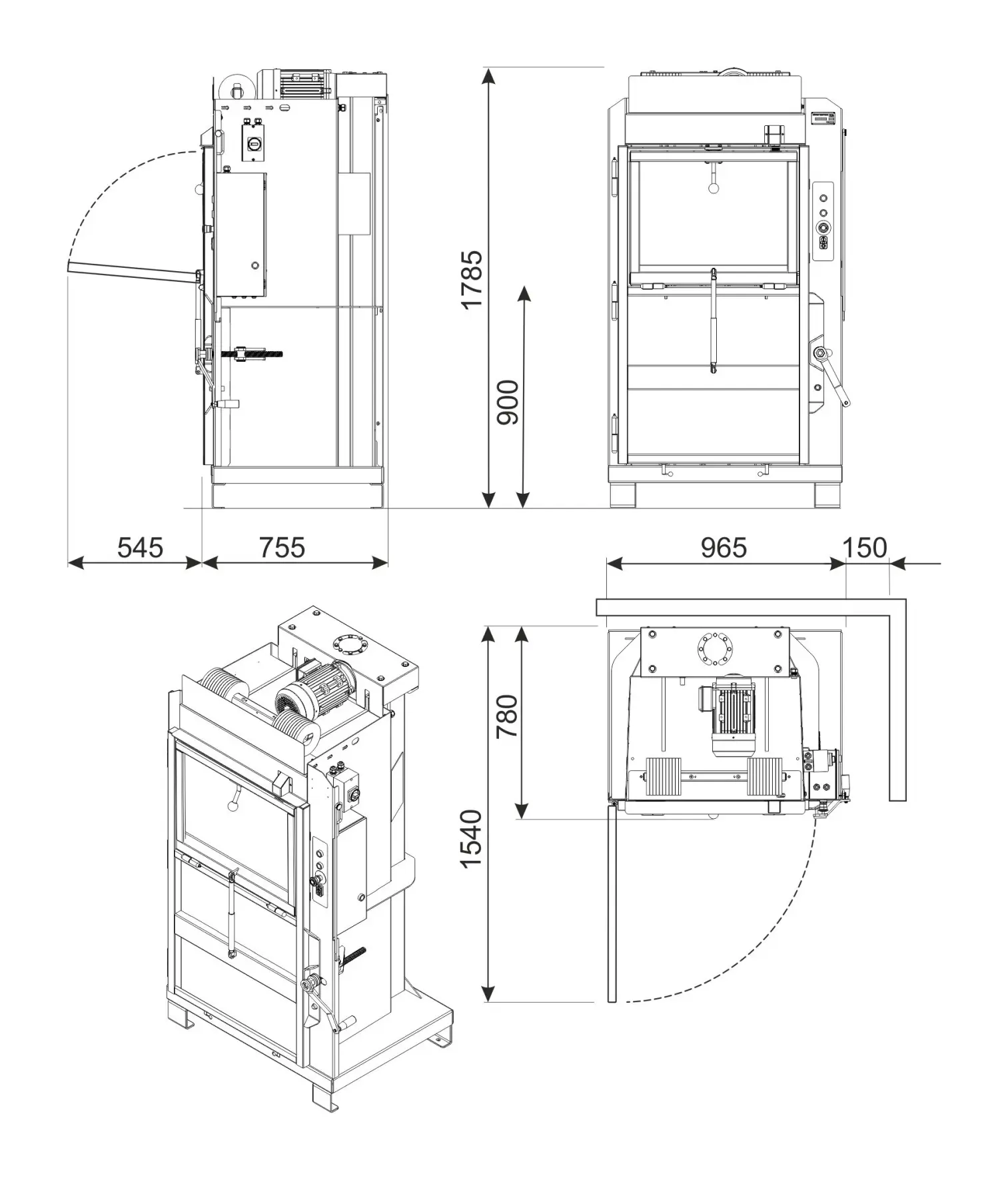 1785
900
545
755
965
150
780
1540